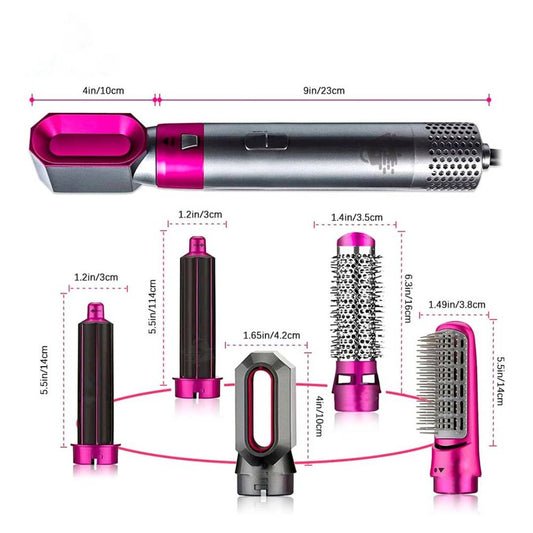 4in/10cm

9in/23cm

1.2in/3cm

5.5in/114cm

1.4in/3.5cm

6.3in/16cm

1.2in/3cm

5.5in/14cm

1.65in/4.2cm

4in/10cm

1.49in/3.8cm

5.5in/14cm